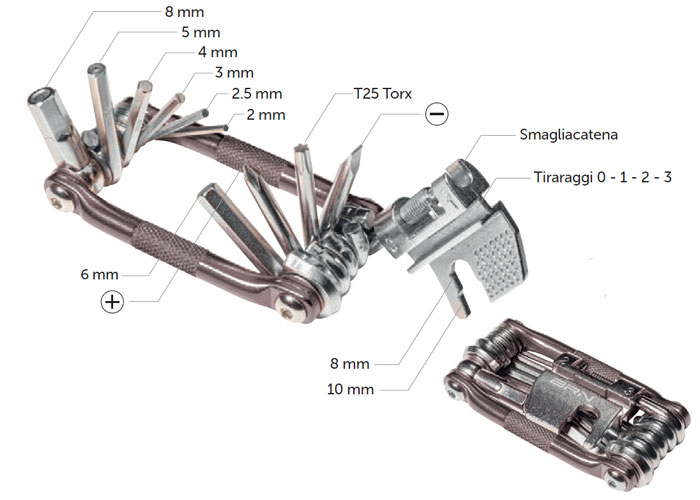 8 mm
5 mm
4 mm
3 mm
2.5 mm
2 mm
T25 Torx
−
Smagliacatena
Tiraraggi 0 - 1 - 2 - 3
6 mm
+
8 mm
10 mm
BRN